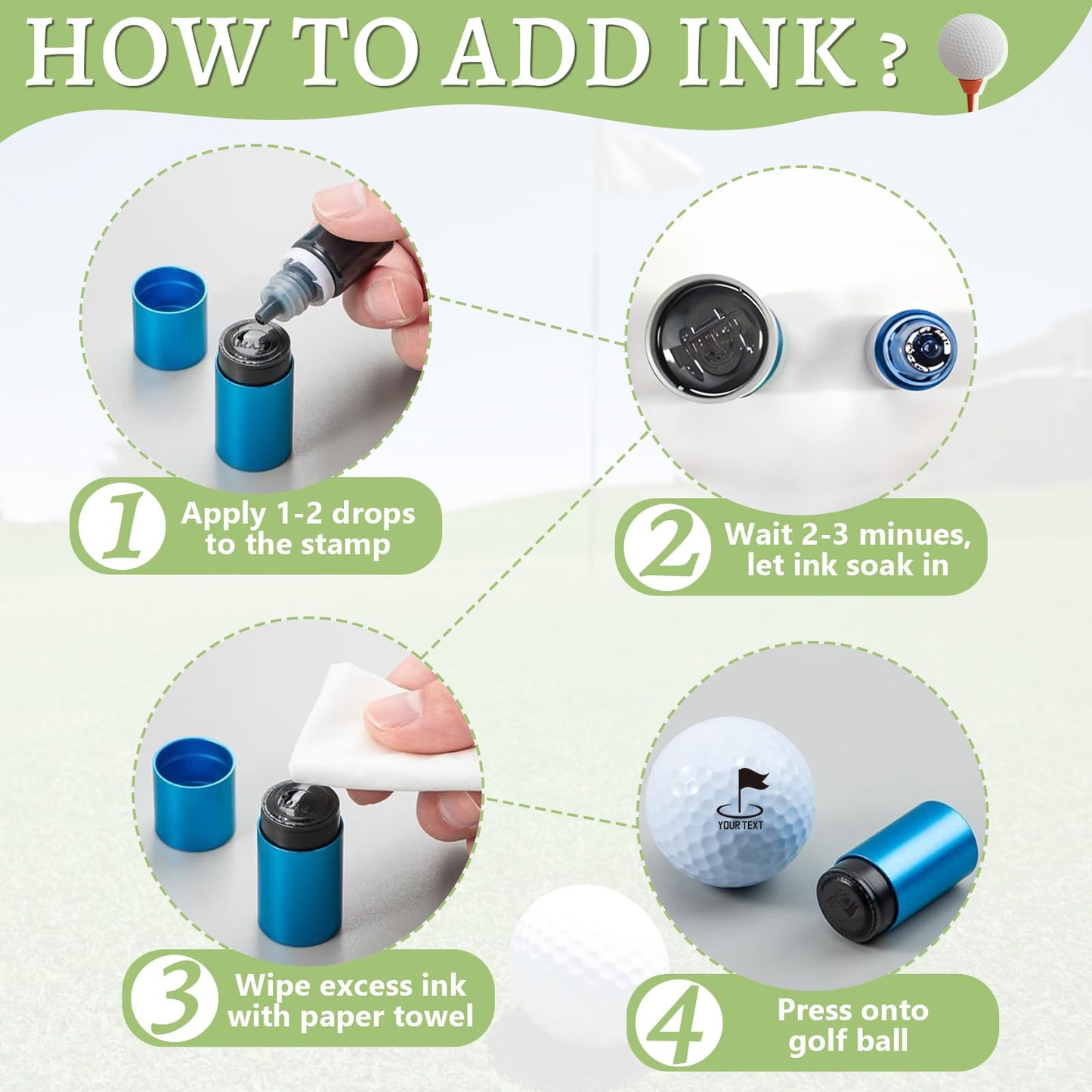 HOW TO ADD INK ?

1 Apply 1-2 drops to the stamp

2 Wait 2-3 minues, let ink soak in

3 Wipe excess ink with paper towel

YOUR TEXT

4 Press onto golf ball