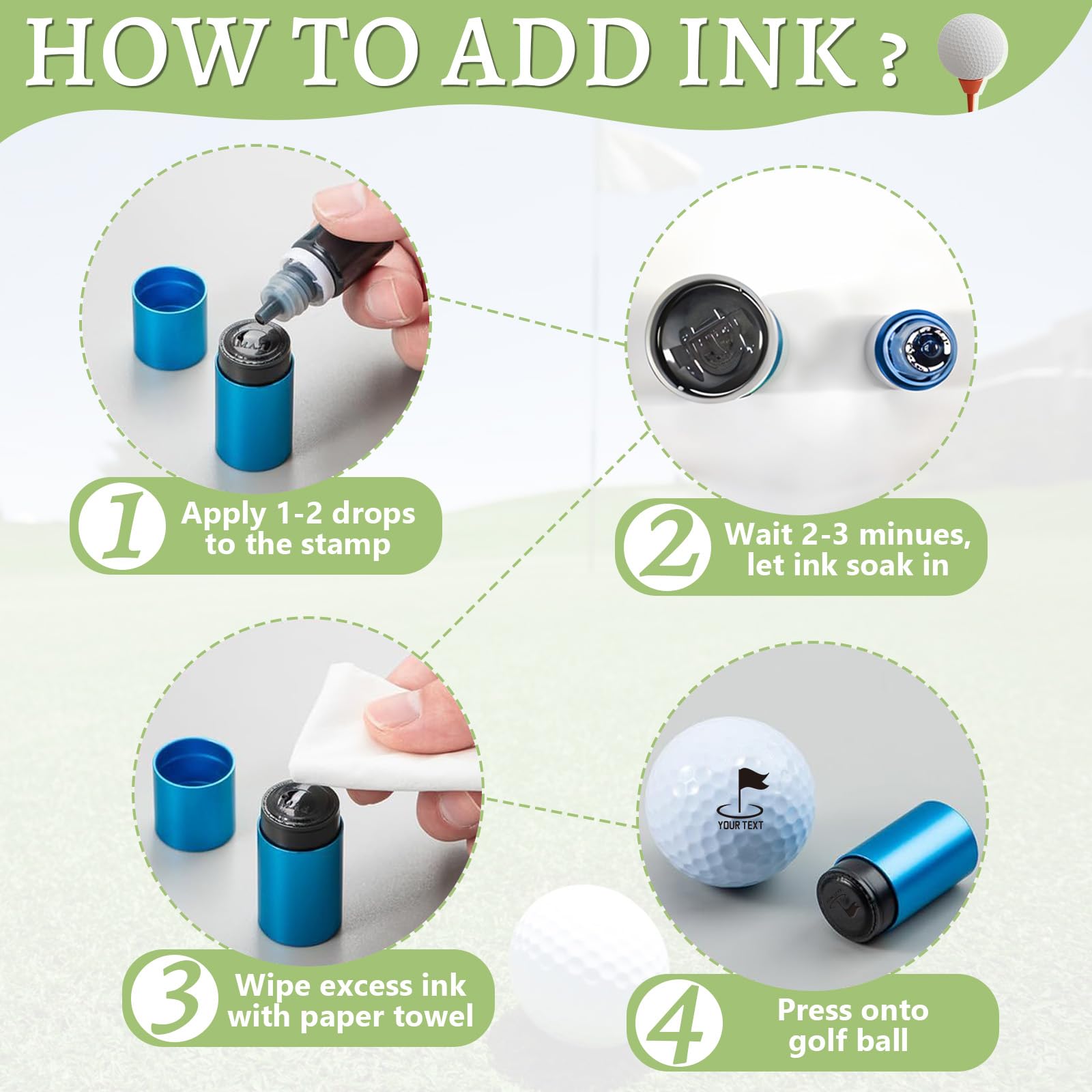 HOW TO ADD INK ?

1 Apply 1-2 drops to the stamp

2 Wait 2-3 minues, let ink soak in

3 Wipe excess ink with paper towel

YOUR TEXT

4 Press onto golf ball